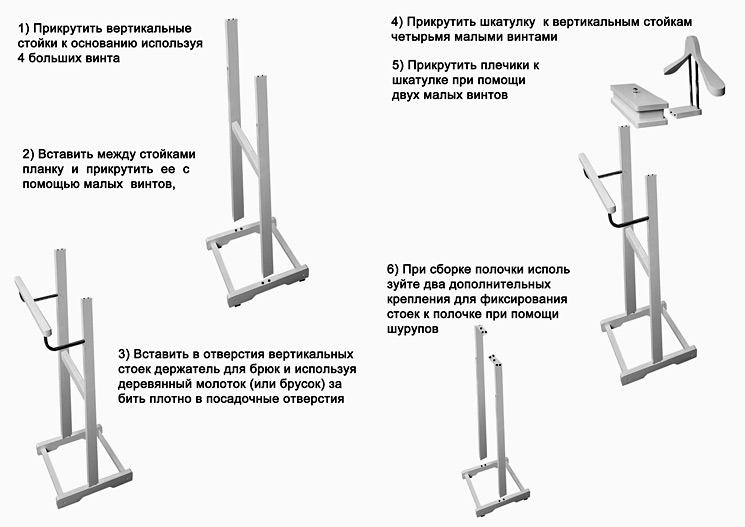 1) Прикрутить вертикальные стойки к основанию используя 4 больших винта

2) Вставить между стойками планку и прикрутить ее с помощью малых винтов,

3) Вставить в отверстия вертикальных стоек держатель для брюк и используя деревянный молоток (или брусок) за бить плотно в посадочные отверстия

4) Прикрутить шкатулку к вертикальным стойкам четырьмя малыми винтами

5) Прикрутить плечики к шкатулке при помощи двух малых винтов

6) При сборке полочки исполь зуйте два дополнительных крепления для фиксирования стоек к полочке при помощи шурупов